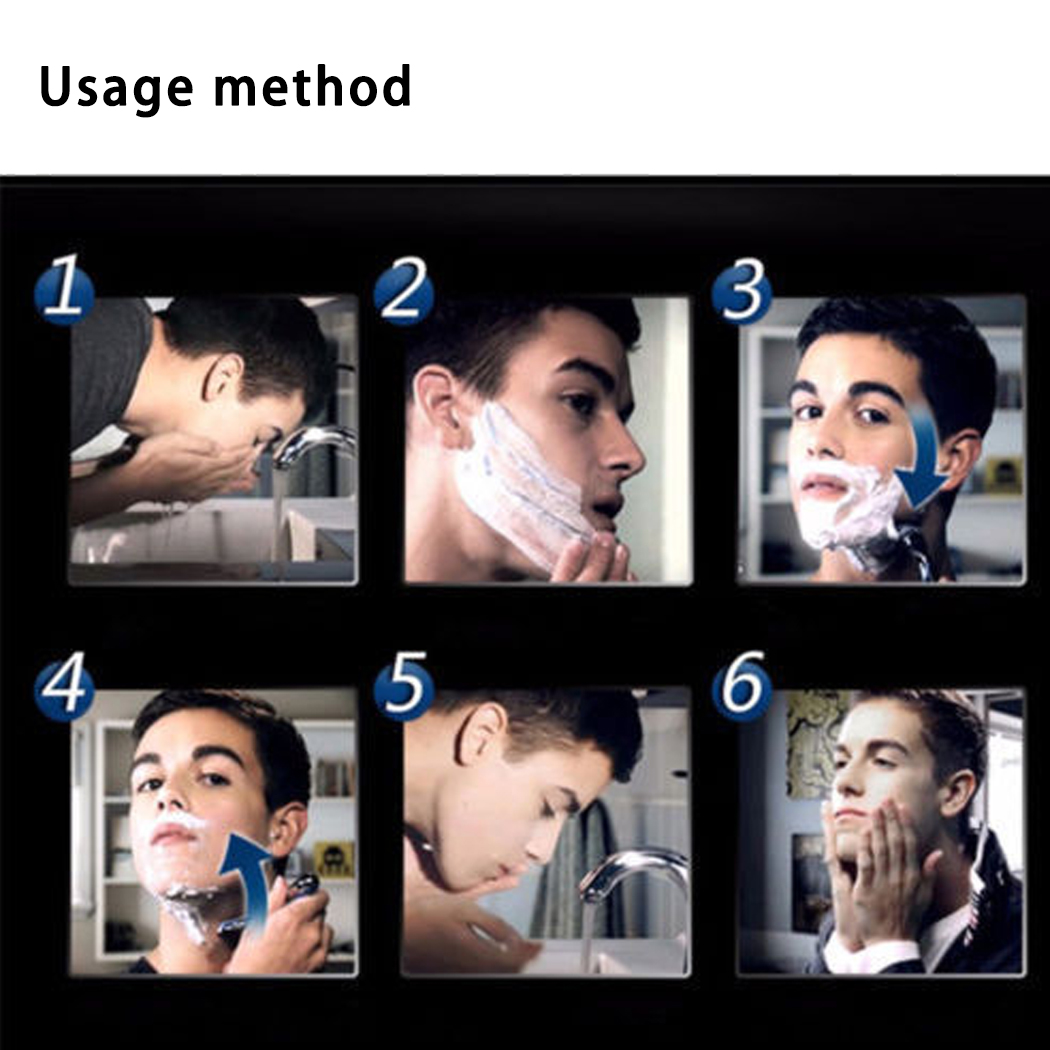 Usage method

1

2

3

4

5

6